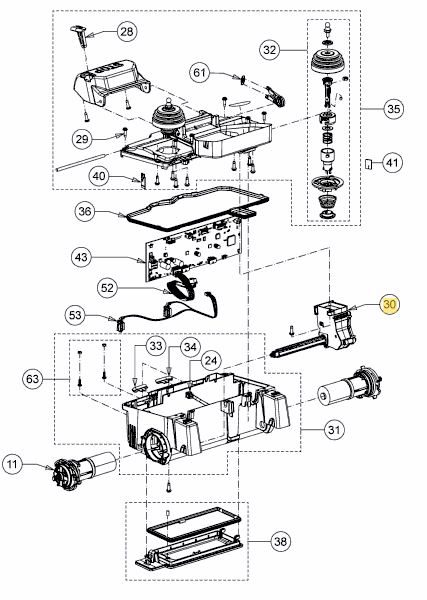 28
32
61
35
29
41
40
36
43
52
30
53
33
34
24
63
31
11
38