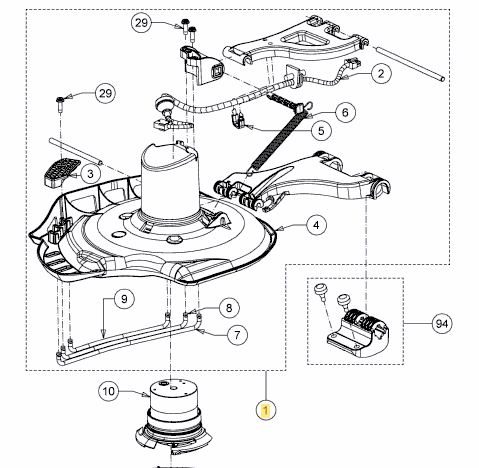 29
2
29
6
5
3
4
9
8
7
94
10
1